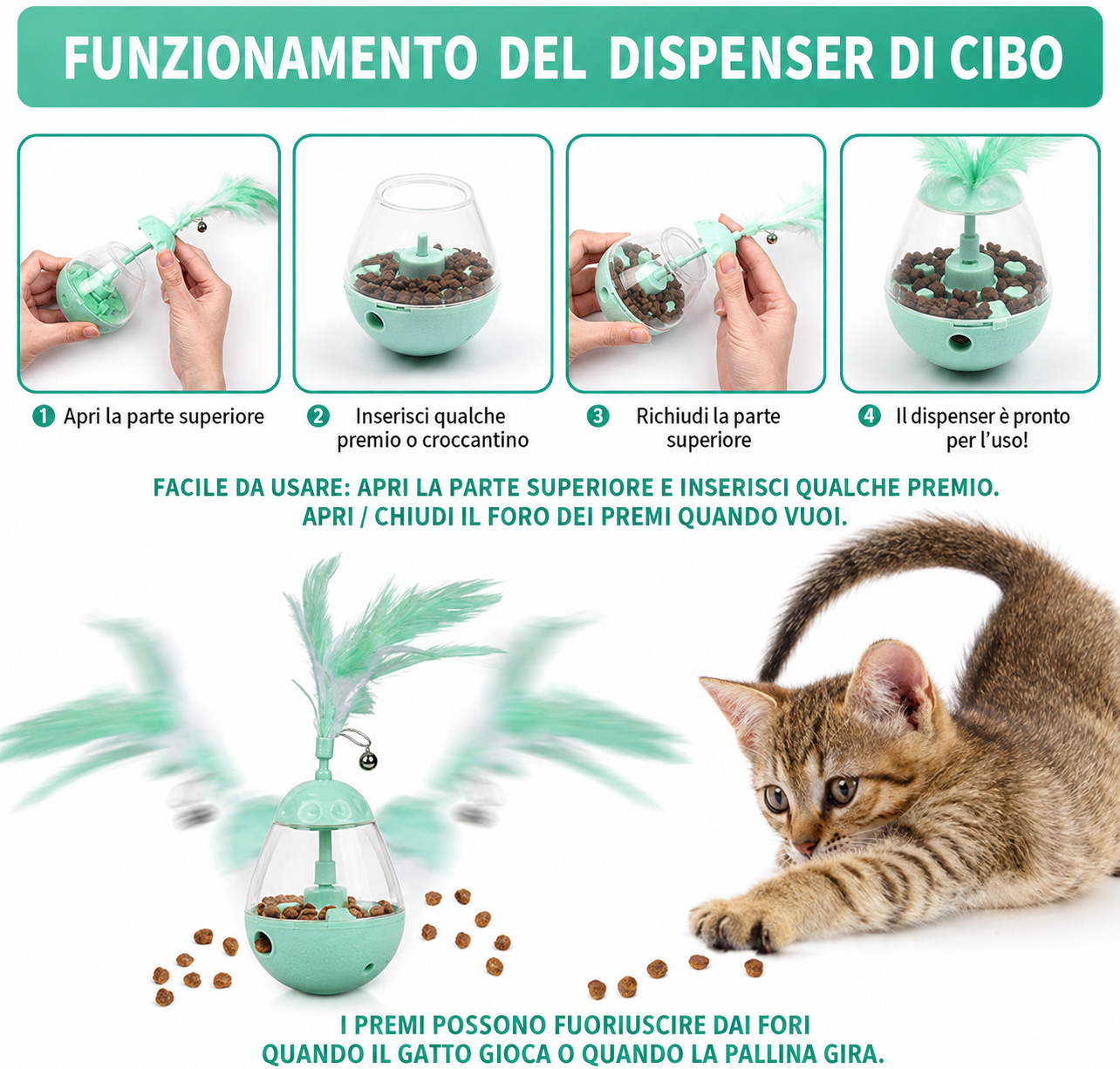 FUNZIONAMENTO DEL DISPENSER DI CIBO

1 Apri la parte superiore

2 Inserisci qualche premio o croccantino

3 Richiudi la parte superiore

4 Il dispenser è pronto per l'uso!

FACILE DA USARE: APRI LA PARTE SUPERIORE E INSERISCI QUALCHE PREMIO. APRI / CHIUDI IL FORO DEI PREMI QUANDO VUOI.

I PREMI POSSONO FUORIUSCIRE DAI FORI QUANDO IL GATTO GIOCA O QUANDO LA PALLINA GIRA.